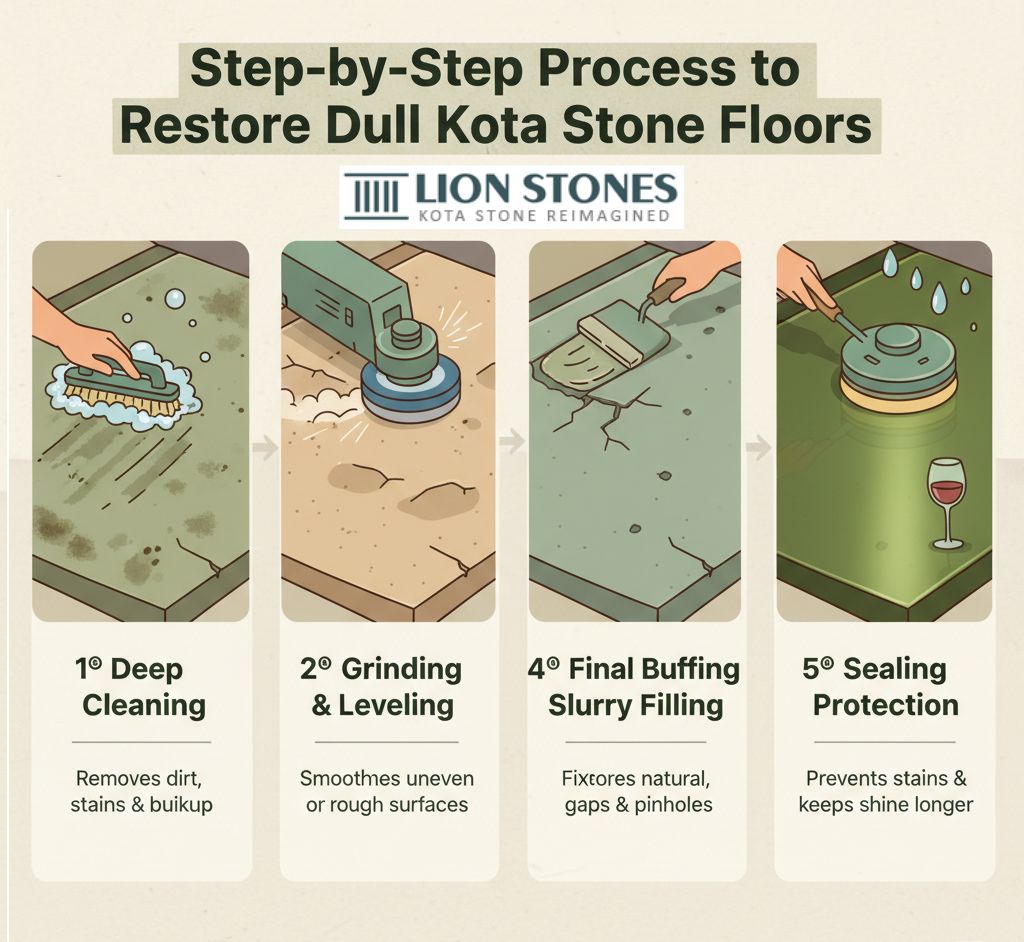 Step-by-Step Process to Restore Dull Kota Stone Floors

LION STONES
KOTA STONE REIMAGINED

1® Deep Cleaning

Removes dirt, stains & buikup

2® Grinding & Leveling

Smoothes uneven or rough surfaces

4® Final Buffing Slurry Filling

Fixtores natural, gaps & pinholes

5® Sealing Protection

Prevents stains & keeps shine longer